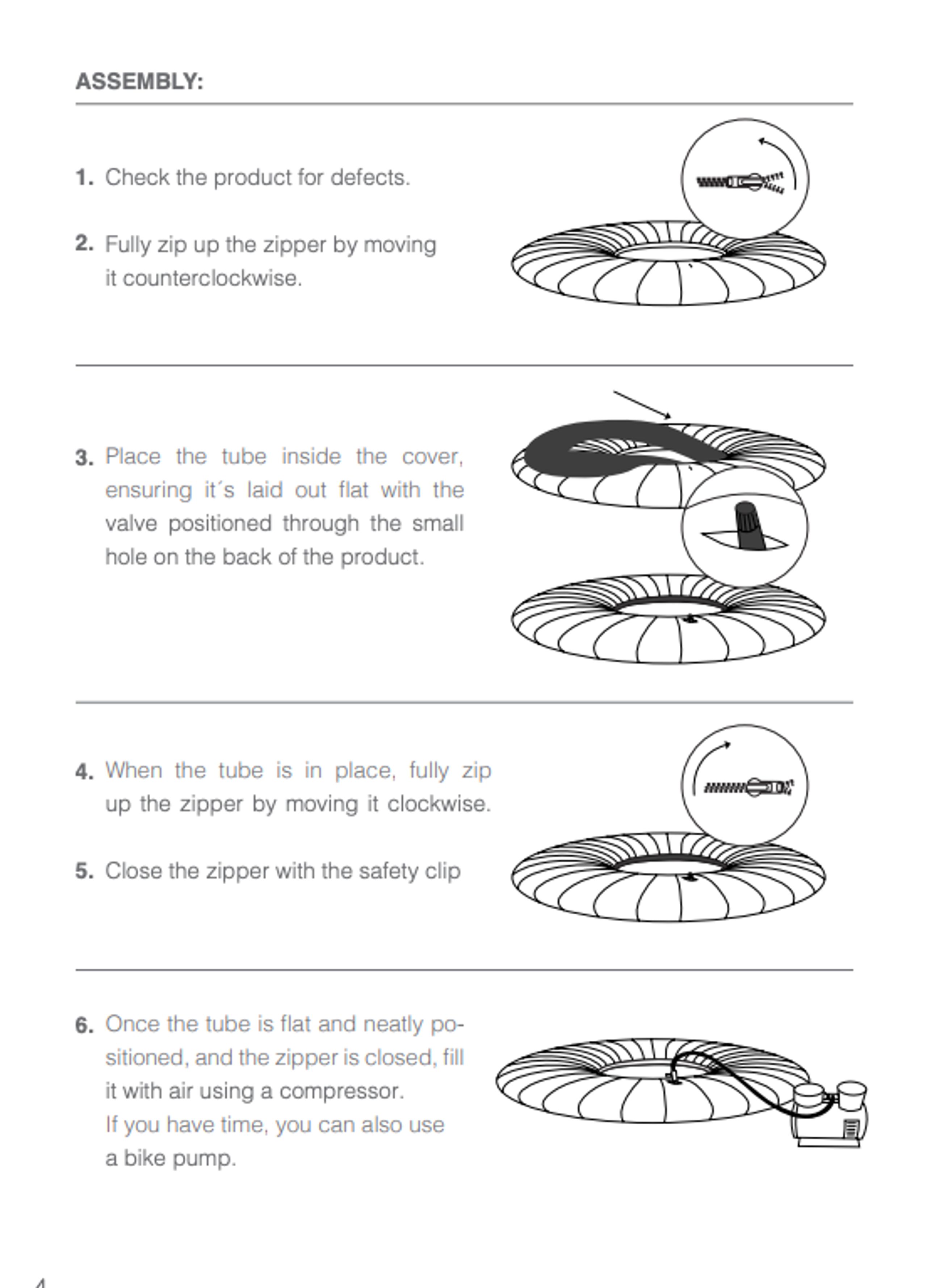 ASSEMBLY:

1. Check the product for defects.

2. Fully zip up the zipper by moving it counterclockwise.

3. Place the tube inside the cover, ensuring it´s laid out flat with the valve positioned through the small hole on the back of the product.

4. When the tube is in place, fully zip up the zipper by moving it clockwise.

5. Close the zipper with the safety clip

6. Once the tube is flat and neatly positioned, and the zipper is closed, fill it with air using a compressor.
If you have time, you can also use a bike pump.

4