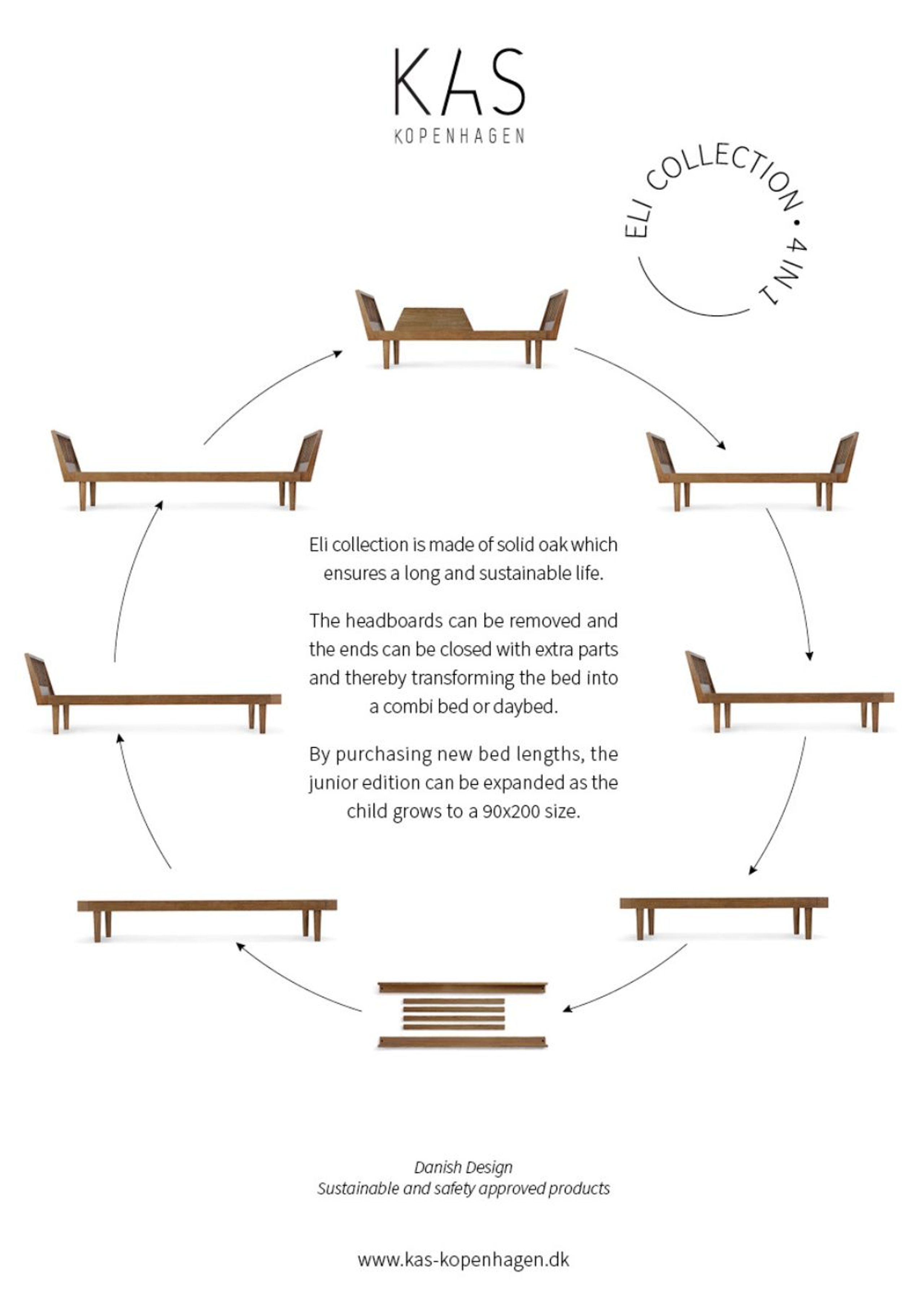 KAS
KOPENHAGEN

ELI COLLECTION • 4 IN 1

Eli collection is made of solid oak which ensures a long and sustainable life.

The headboards can be removed and the ends can be closed with extra parts and thereby transforming the bed into a combi bed or daybed.

By purchasing new bed lengths, the junior edition can be expanded as the child grows to a 90x200 size.

Danish Design
Sustainable and safety approved products

www.kas-kopenhagen.dk