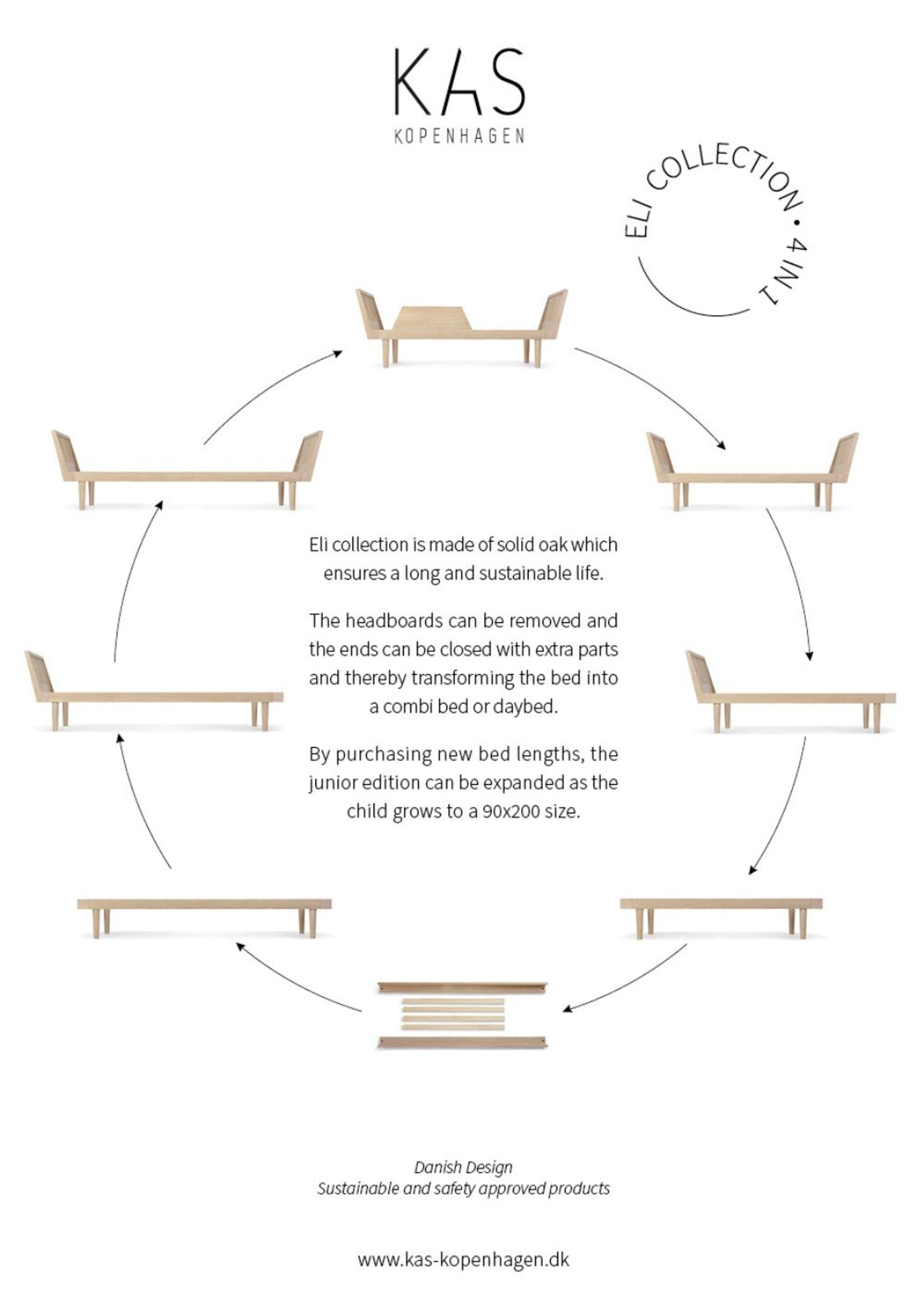 KAS
KOPENHAGEN

ELI COLLECTION • 4 IN 1

Eli collection is made of solid oak which ensures a long and sustainable life.

The headboards can be removed and the ends can be closed with extra parts and thereby transforming the bed into a combi bed or daybed.

By purchasing new bed lengths, the junior edition can be expanded as the child grows to a 90x200 size.

Danish Design
Sustainable and safety approved products

www.kas-kopenhagen.dk