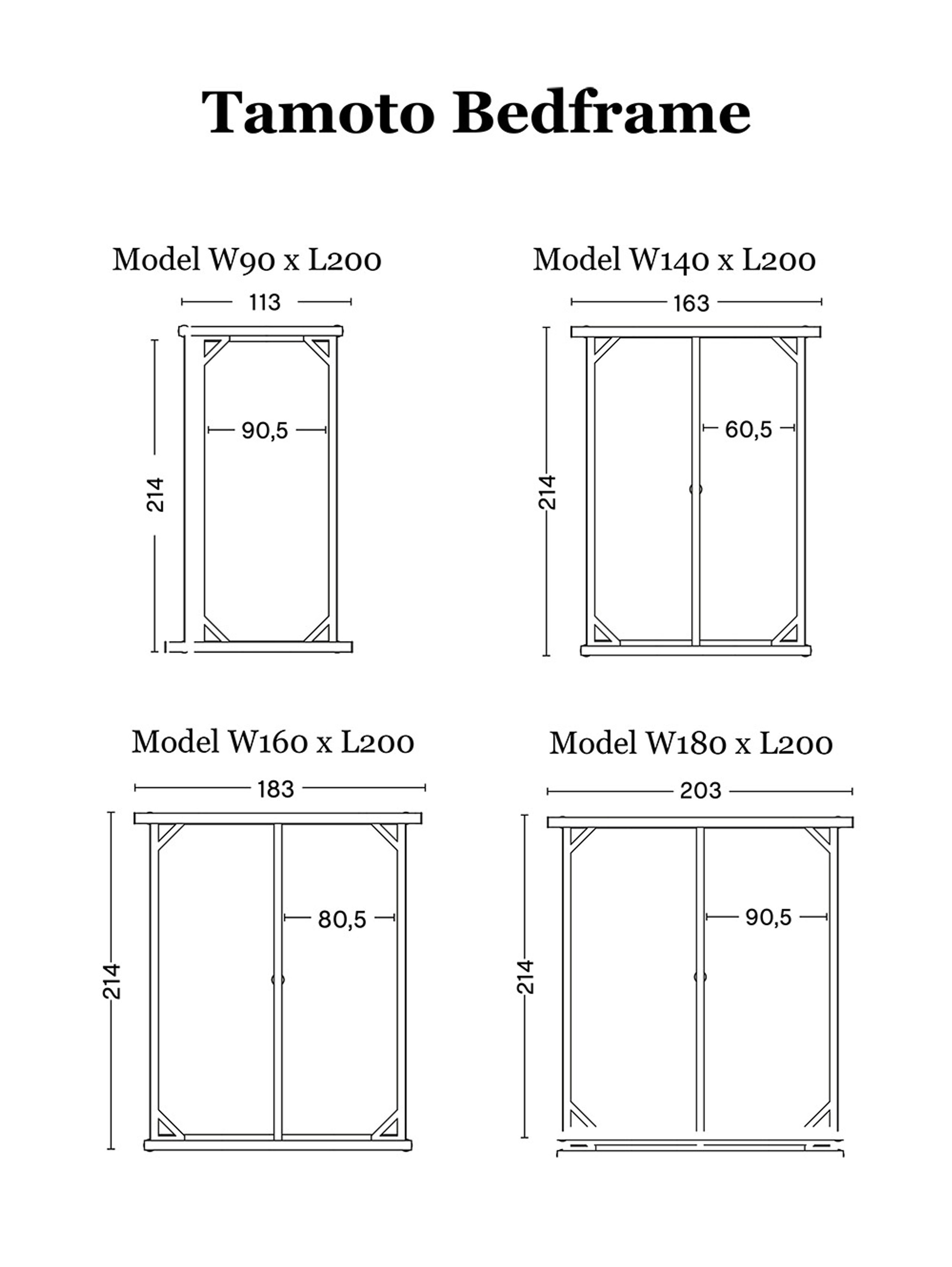 Tamoto Bedframe

Model W90 x L200

113

90,5

214

Model W140 x L200

163

60,5

214

Model W160 x L200

183

80,5

214

Model W180 x L200

203

90,5

214